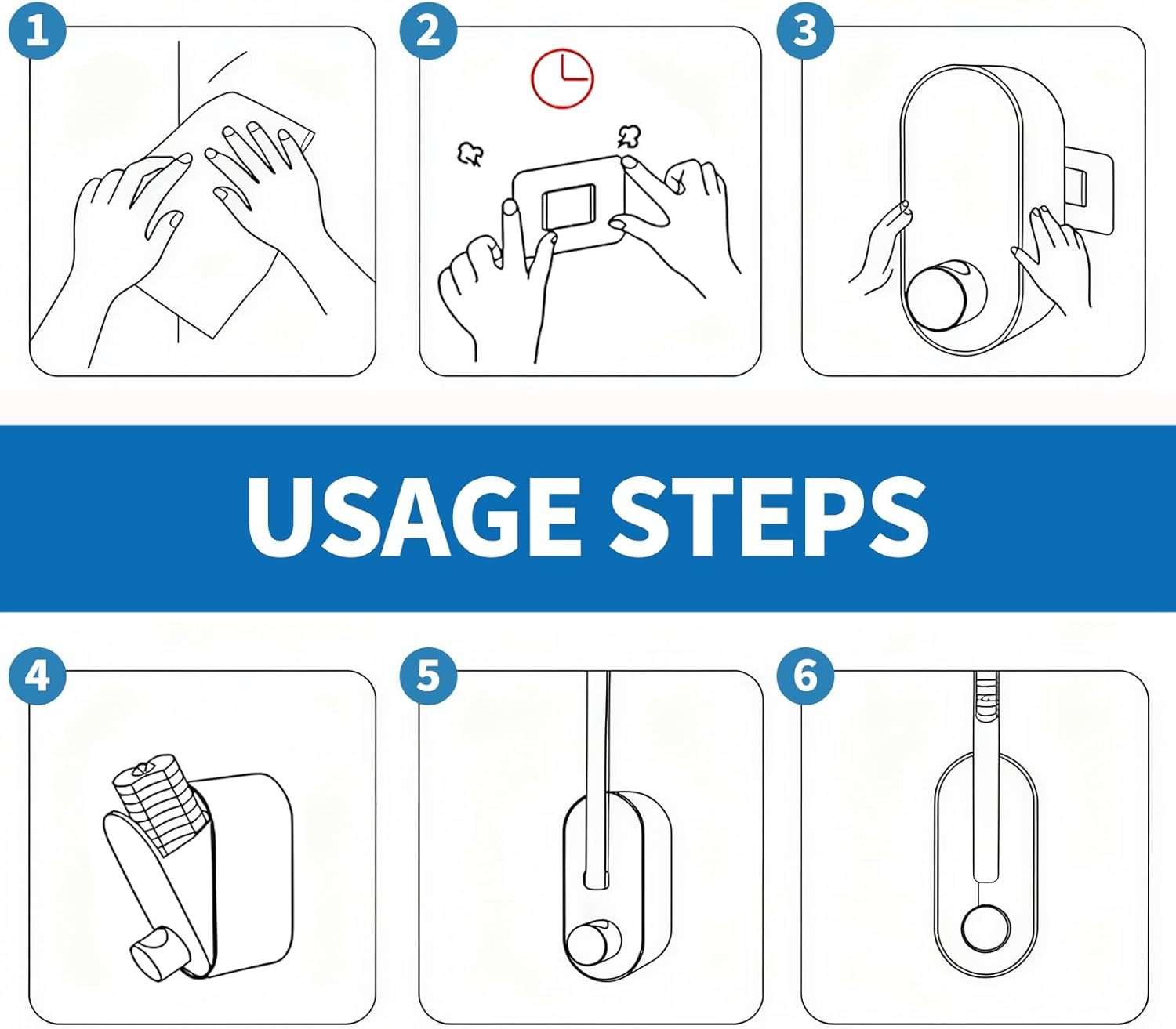 1

2

3

USAGE STEPS

4

5

6